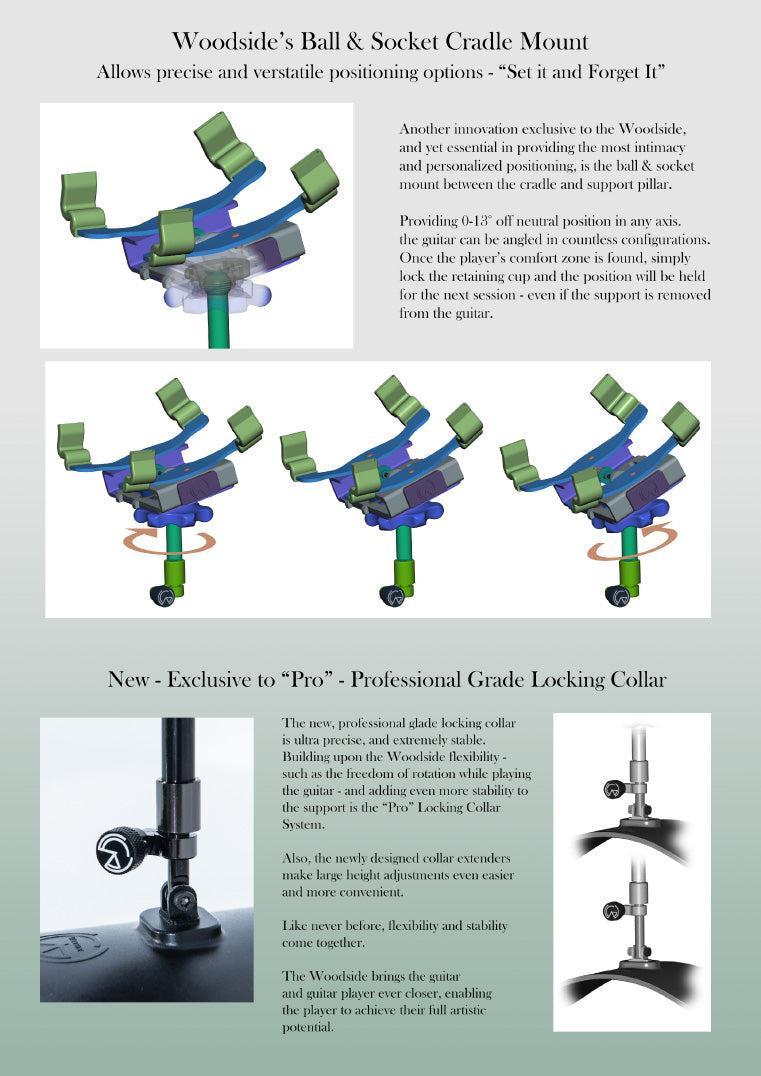 Woodside's Ball & Socket Cradle Mount
Allows precise and verstatile positioning options - "Set it and Forget It"

Another innovation exclusive to the Woodside, and yet essential in providing the most intimacy and personalized positioning, is the ball & socket mount between the cradle and support pillar.

Providing 0-13° off neutral position in any axis. the guitar can be angled in countless configurations. Once the player's comfort zone is found, simply lock the retaining cup and the position will be held for the next session - even if the support is removed from the guitar.

New - Exclusive to "Pro" - Professional Grade Locking Collar

The new, professional glade locking collar is ultra precise, and extremely stable. Building upon the Woodside flexibility - such as the freedom of rotation while playing the guitar - and adding even more stability to the support is the "Pro" Locking Collar System.

Also, the newly designed collar extenders make large height adjustments even easier and more convenient.

Like never before, flexibility and stability come together.

The Woodside brings the guitar and guitar player ever closer, enabling the player to achieve their full artistic potential.